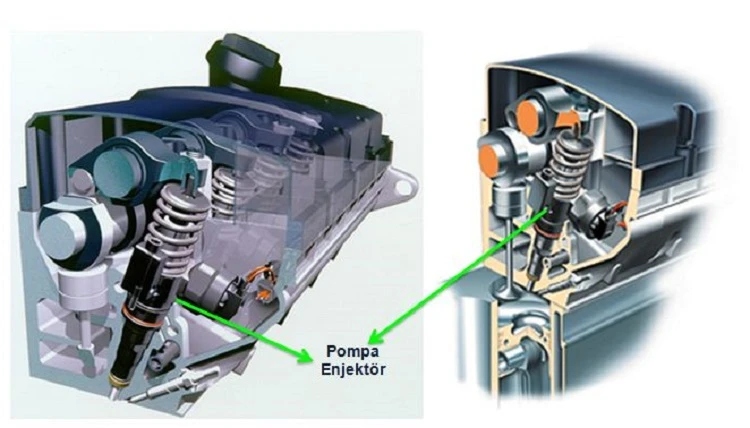 Pompa Enjektör